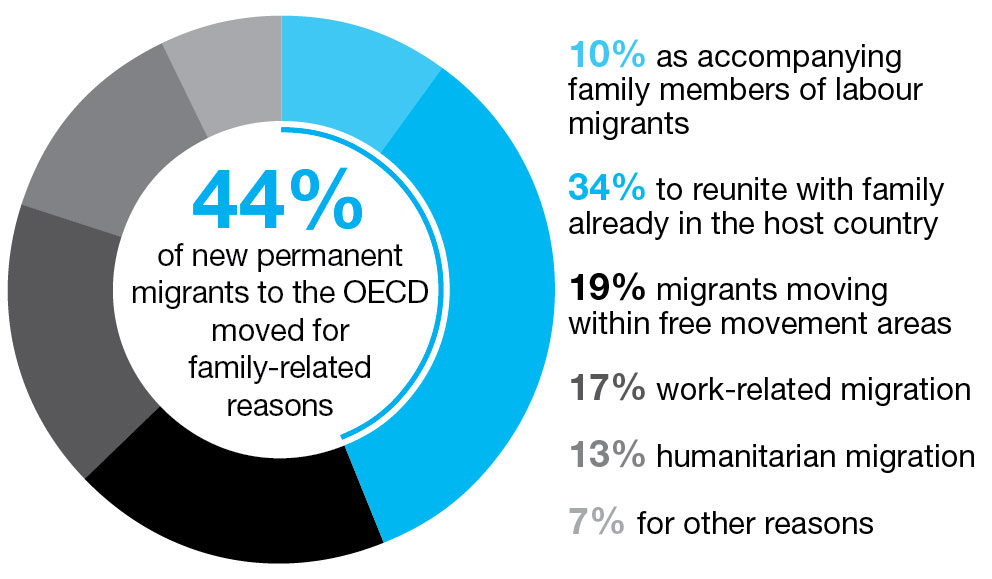 44%
of new permanent migrants to the OECD moved for family-related reasons

10% as accompanying family members of labour migrants

34% to reunite with family already in the host country

19% migrants moving within free movement areas

17% work-related migration

13% humanitarian migration

7% for other reasons